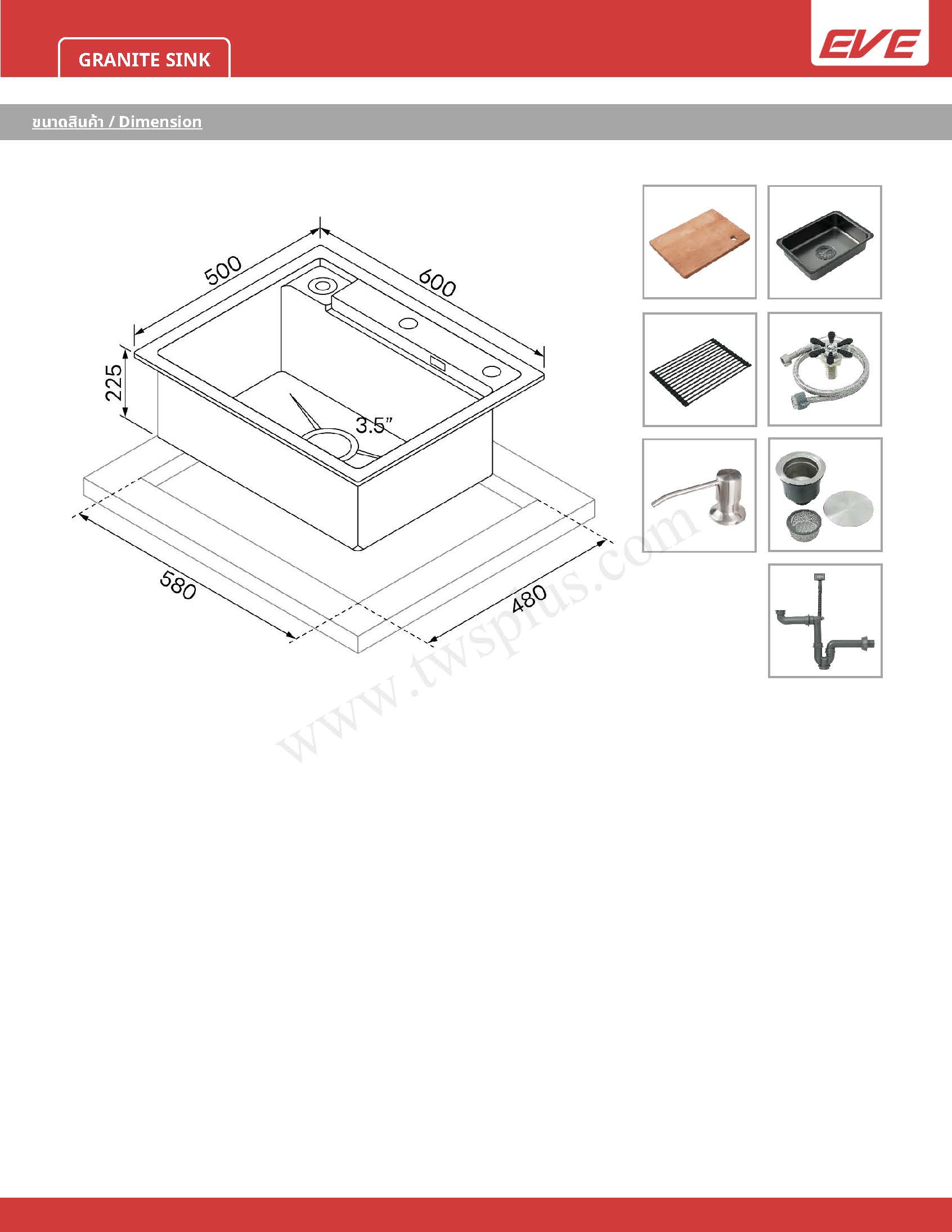 GRANITE SINK

EVE

ขนาดสินค้า / Dimension

500

600

225

3.5"

580

480

www.twsplus.com