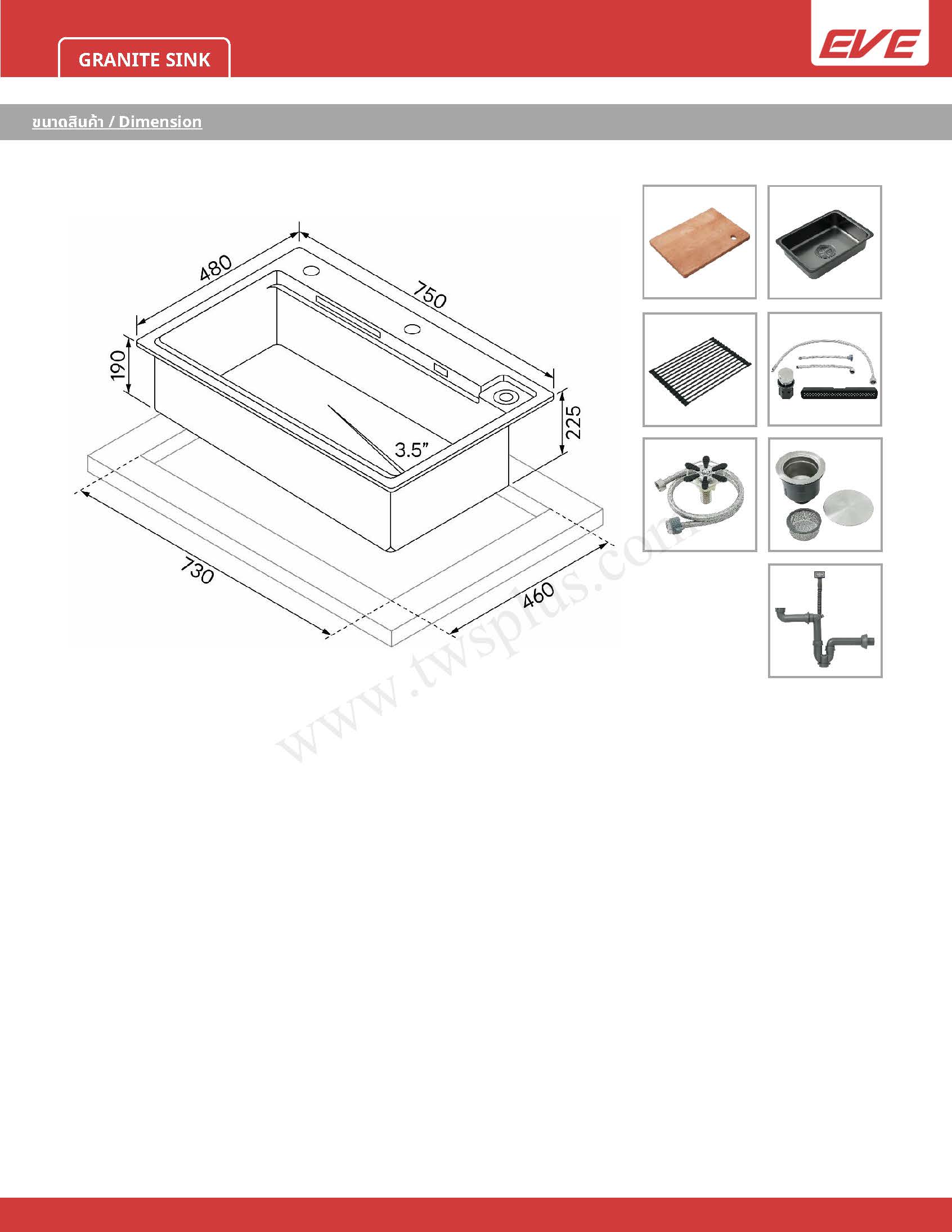 GRANITE SINK

EVE

ขนาดสินค้า / Dimension

480

750

190

225

3.5"

730

460

www.twsplus.com